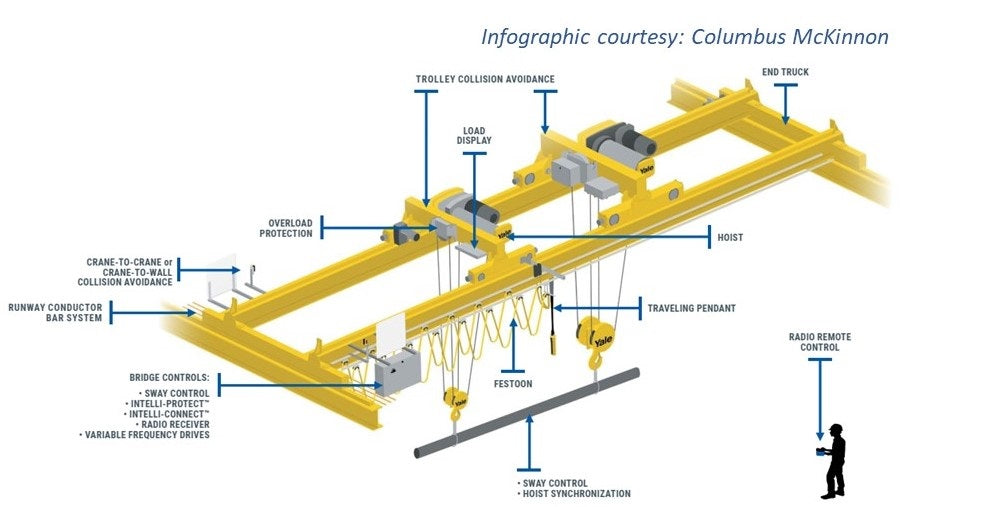 Infographic courtesy: Columbus McKinnon

TROLLEY COLLISION AVOIDANCE

END TRUCK

LOAD DISPLAY

OVERLOAD PROTECTION

HOIST

CRANE-TO-CRANE or CRANE-TO-WALL COLLISION AVOIDANCE

RUNWAY CONDUCTOR BAR SYSTEM

TRAVELING PENDANT

RADIO REMOTE CONTROL

BRIDGE CONTROLS:
• SWAY CONTROL
• INTELLI-PROTECT™
• INTELLI-CONNECT™
• RADIO RECEIVER
• VARIABLE FREQUENCY DRIVES

FESTOON

• SWAY CONTROL
• HOIST SYNCHRONIZATION

Yale

Yale

Yale