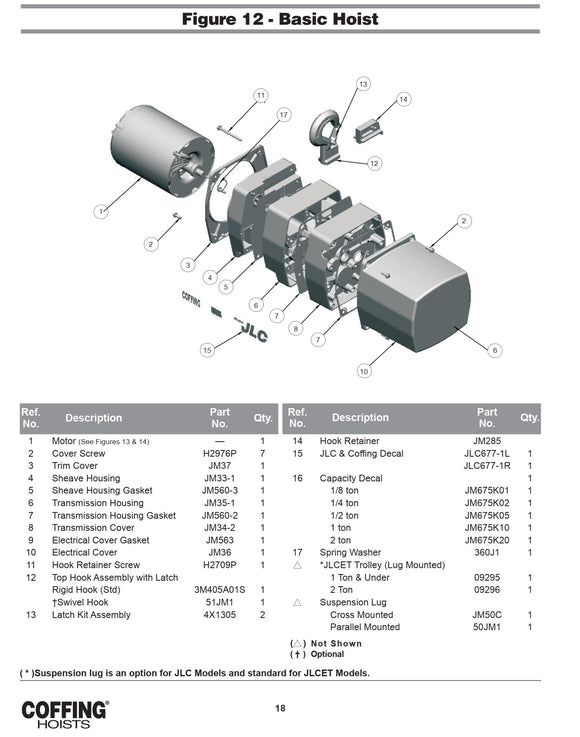 Figure 12 - Basic Hoist

11
17
13
14
12
1
2
2
3
4
5
6
7
8
7
6
10
15
COFFING
JLC

| Ref. No. | Description | Part No. | Qty. |
|---|---|---|---|
| 1 | Motor (See Figures 13 & 14) | — | 1 |
| 2 | Cover Screw | H2976P | 7 |
| 3 | Trim Cover | JM37 | 1 |
| 4 | Sheave Housing | JM33-1 | 1 |
| 5 | Sheave Housing Gasket | JM560-3 | 1 |
| 6 | Transmission Housing | JM35-1 | 1 |
| 7 | Transmission Housing Gasket | JM560-2 | 1 |
| 8 | Transmission Cover | JM34-2 | 1 |
| 9 | Electrical Cover Gasket | JM563 | 1 |
| 10 | Electrical Cover | JM36 | 1 |
| 11 | Hook Retainer Screw | H2709P | 1 |
| 12 | Top Hook Assembly with Latch | | |
| | Rigid Hook (Std) | 3M405A01S | 1 |
| | †Swivel Hook | 51JM1 | 1 |
| 13 | Latch Kit Assembly | 4X1305 | 2 |

| Ref. No. | Description | Part No. | Qty. |
|---|---|---|---|
| 14 | Hook Retainer | JM285 | |
| 15 | JLC & Coffing Decal | JLC677-1L | 1 |
| | | JLC677-1R | 1 |
| 16 | Capacity Decal | | 1 |
| | 1/8 ton | JM675K01 | 1 |
| | 1/4 ton | JM675K02 | 1 |
| | 1/2 ton | JM675K05 | 1 |
| | 1 ton | JM675K10 | 1 |
| | 2 ton | JM675K20 | 1 |
| 17 | Spring Washer | 360J1 | 1 |
| △ | *JLCET Trolley (Lug Mounted) | | |
| | 1 Ton & Under | 09295 | 1 |
| | 2 Ton | 09296 | 1 |
| △ | Suspension Lug | | |
| | Cross Mounted | JM50C | 1 |
| | Parallel Mounted | 50JM1 | 1 |

(△) Not Shown
(†) Optional

( * )Suspension lug is an option for JLC Models and standard for JLCET Models.

COFFING® HOISTS

18