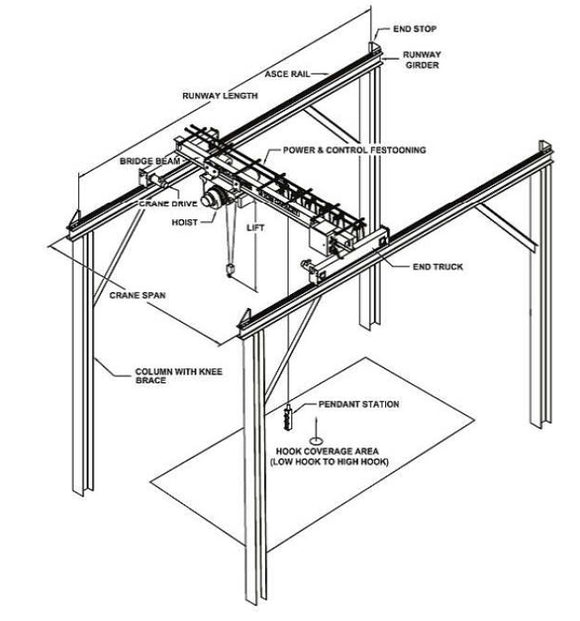 END STOP
RUNWAY GIRDER
ASCE RAIL
RUNWAY LENGTH
POWER & CONTROL FESTOONING
BRIDGE BEAM
CRANE DRIVE
HOIST
LIFT
END TRUCK
CRANE SPAN
COLUMN WITH KNEE BRACE
PENDANT STATION
HOOK COVERAGE AREA (LOW HOOK TO HIGH HOOK)